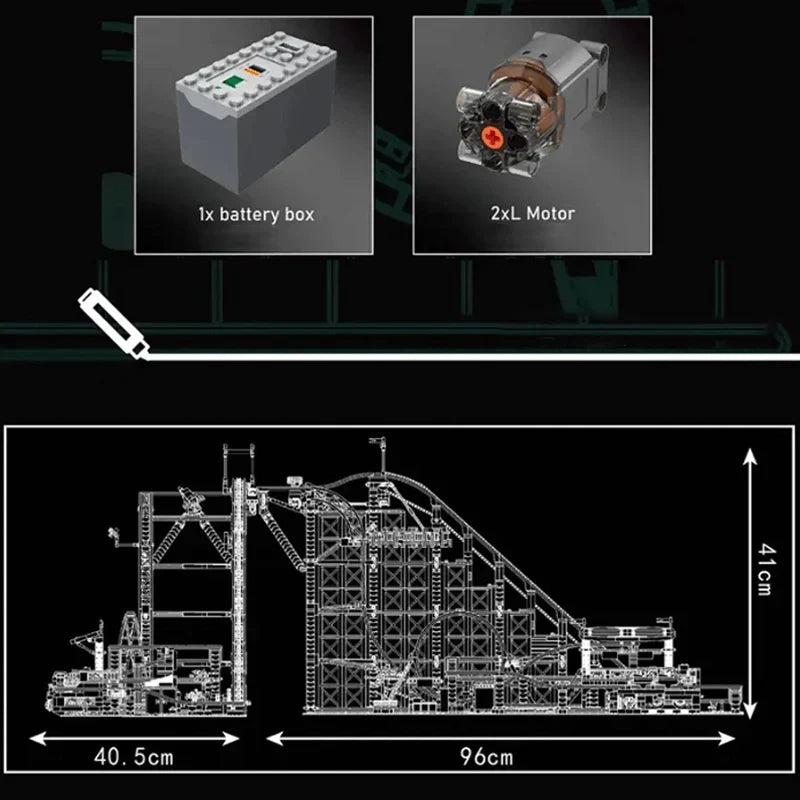 1x battery box

2xL Motor

41cm

40.5cm

96cm