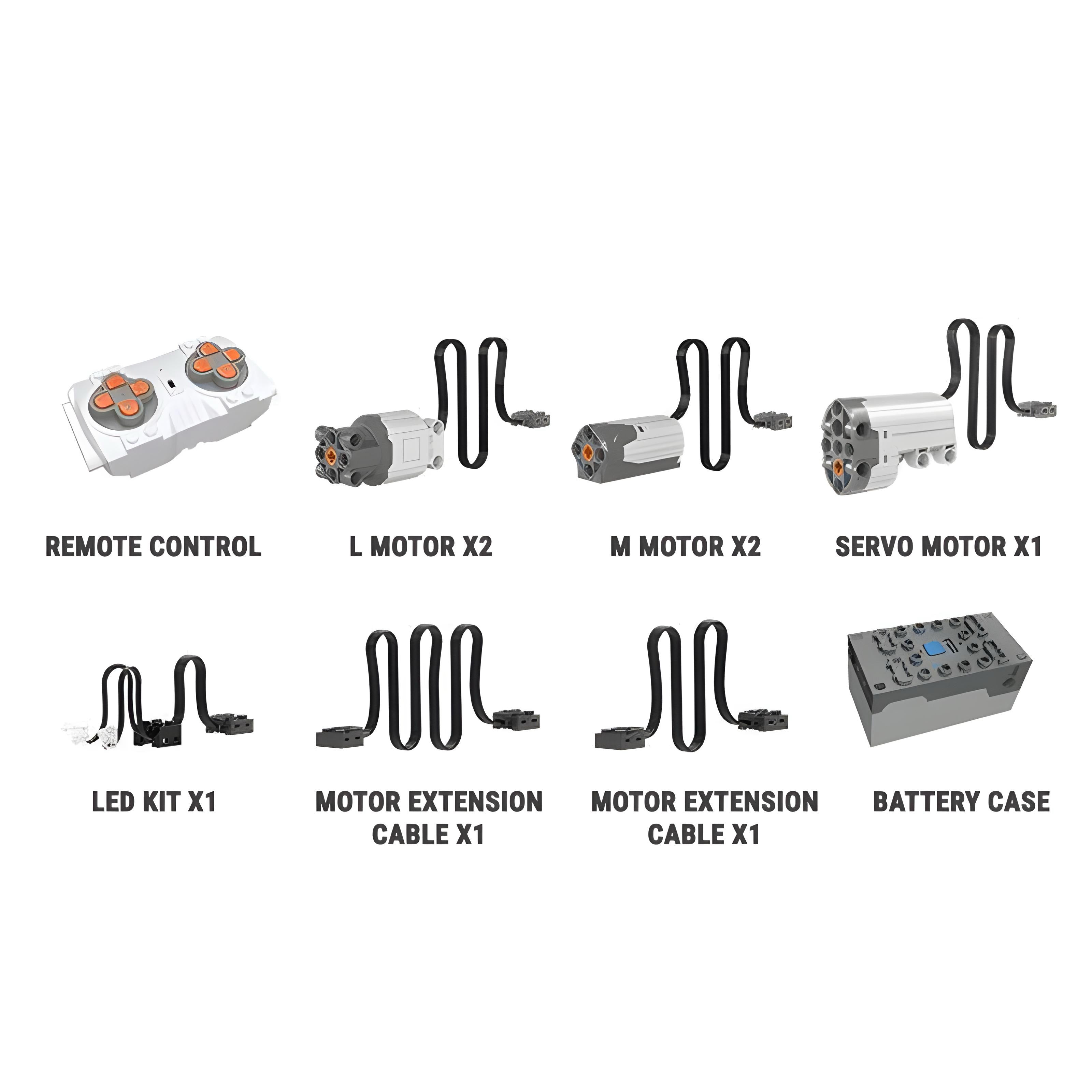 REMOTE CONTROL

L MOTOR X2

M MOTOR X2

SERVO MOTOR X1

LED KIT X1

MOTOR EXTENSION CABLE X1

MOTOR EXTENSION CABLE X1

BATTERY CASE