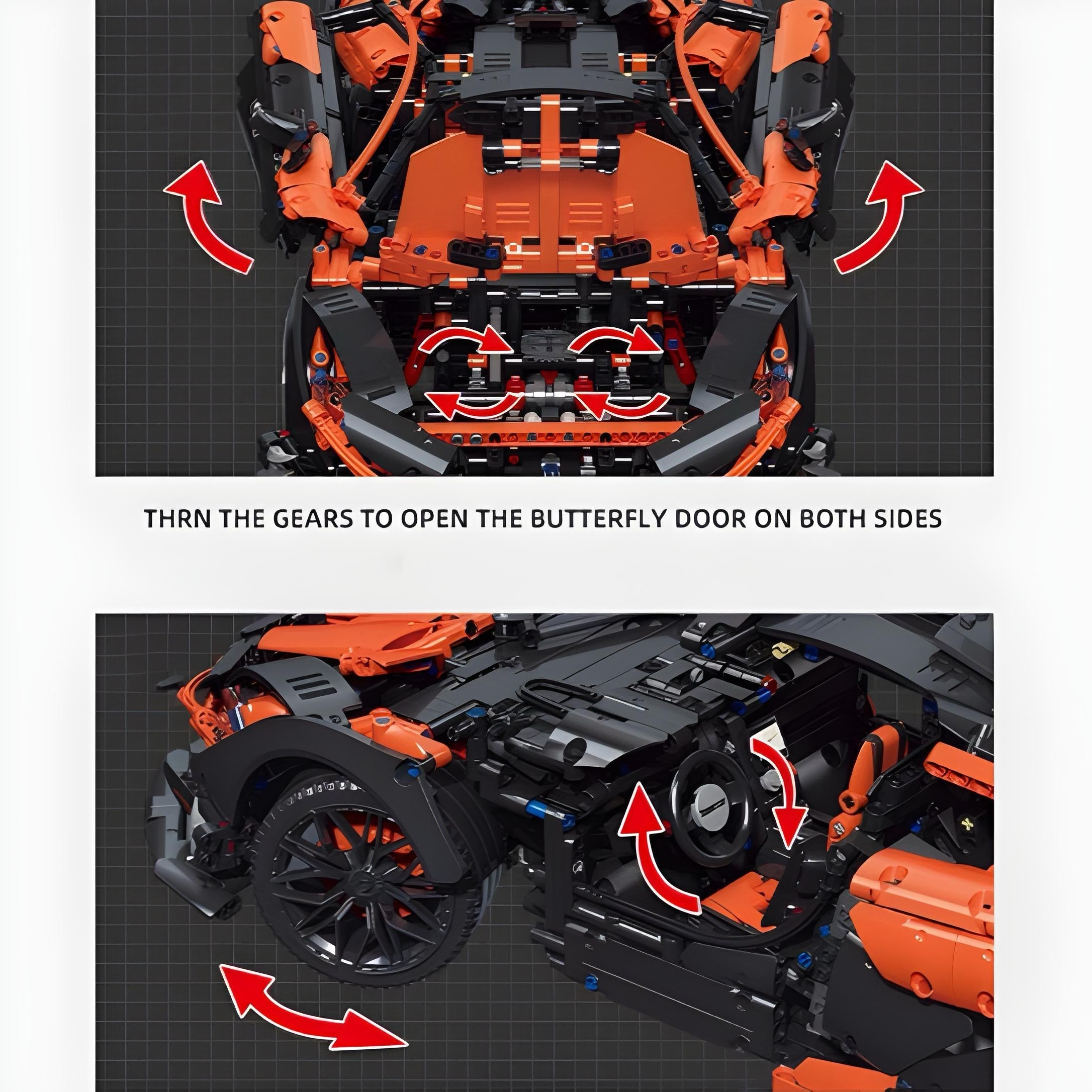 THRN THE GEARS TO OPEN THE BUTTERFLY DOOR ON BOTH SIDES