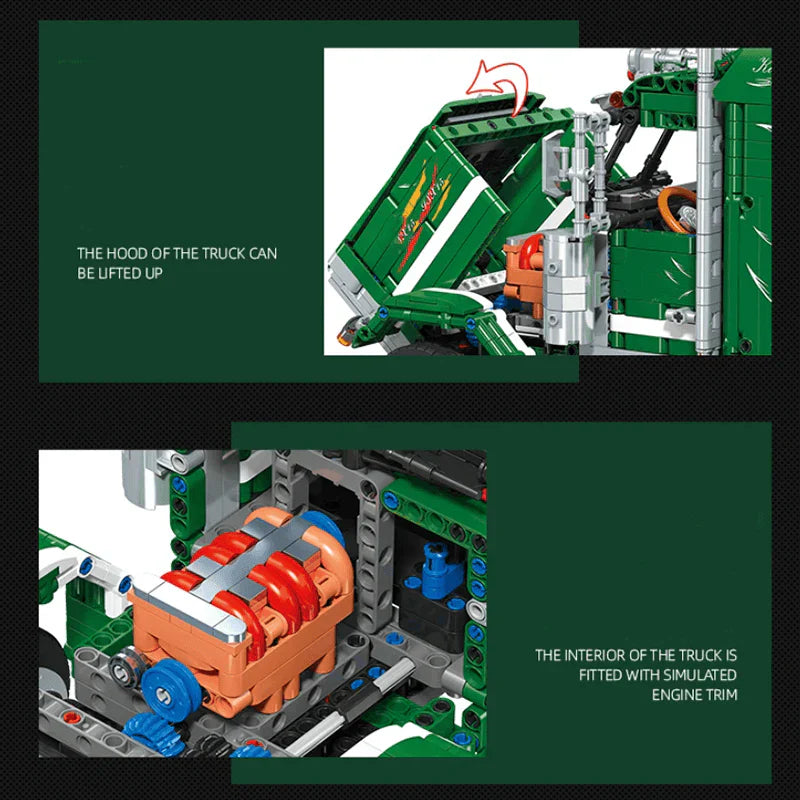 THE HOOD OF THE TRUCK CAN BE LIFTED UP

THE INTERIOR OF THE TRUCK IS FITTED WITH SIMULATED ENGINE TRIM