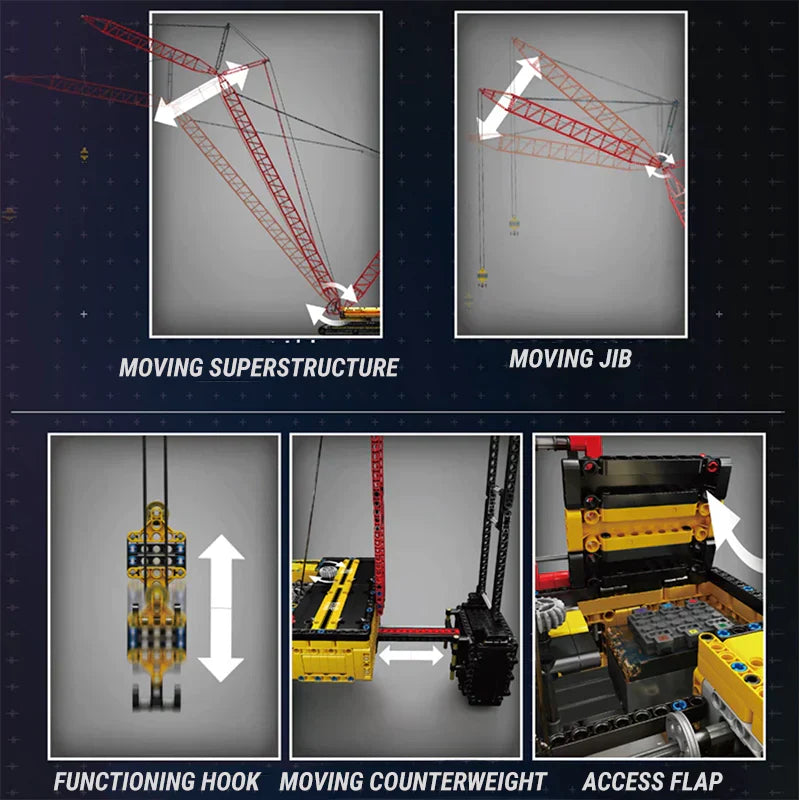 MOVING SUPERSTRUCTURE

MOVING JIB

FUNCTIONING HOOK

MOVING COUNTERWEIGHT

ACCESS FLAP