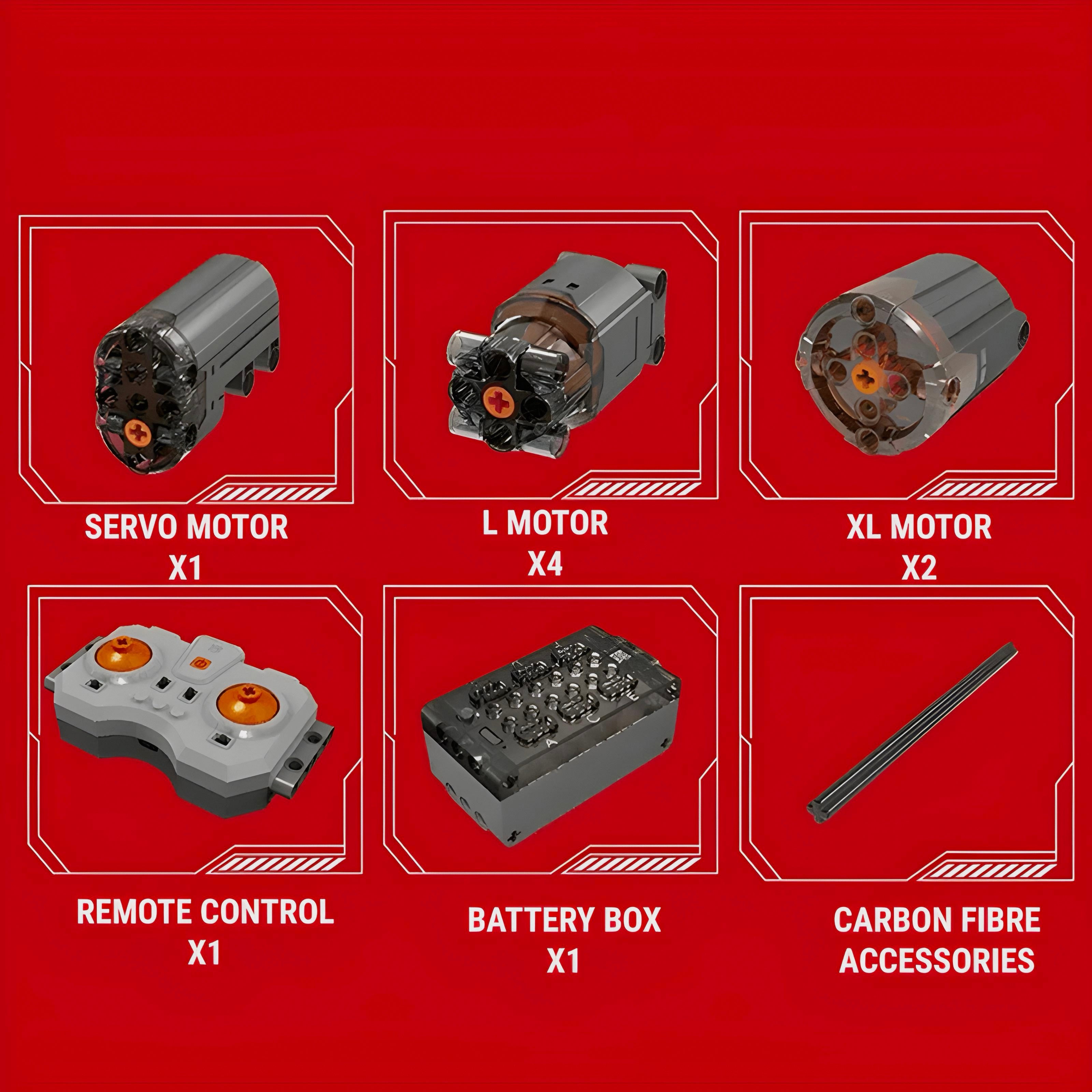 SERVO MOTOR
X1

L MOTOR
X4

XL MOTOR
X2

REMOTE CONTROL
X1

BATTERY BOX
X1

CARBON FIBRE
ACCESSORIES