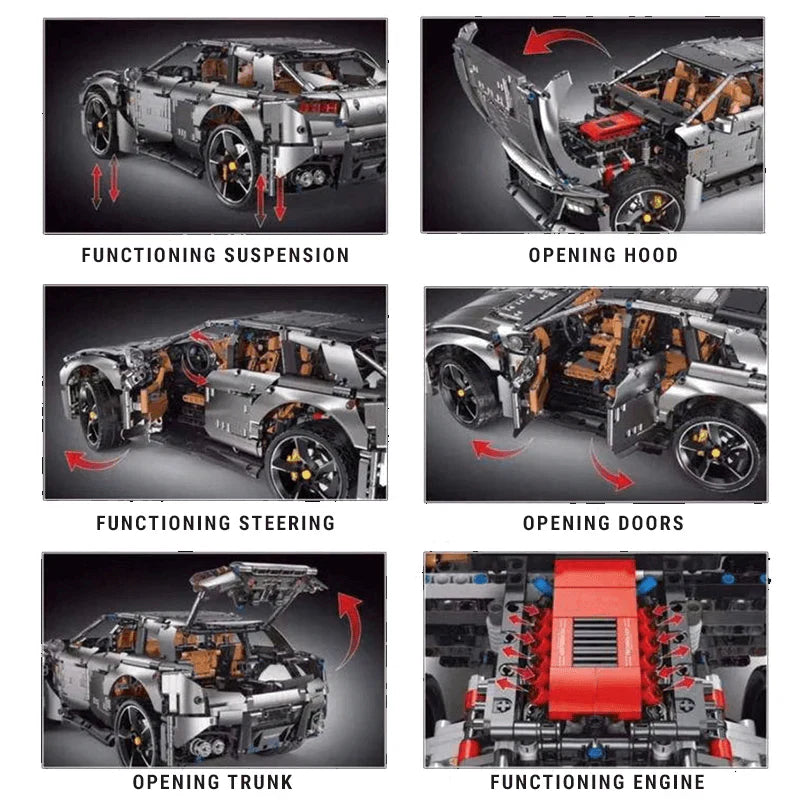 FUNCTIONING SUSPENSION

OPENING HOOD

FUNCTIONING STEERING

OPENING DOORS

OPENING TRUNK

FUNCTIONING ENGINE